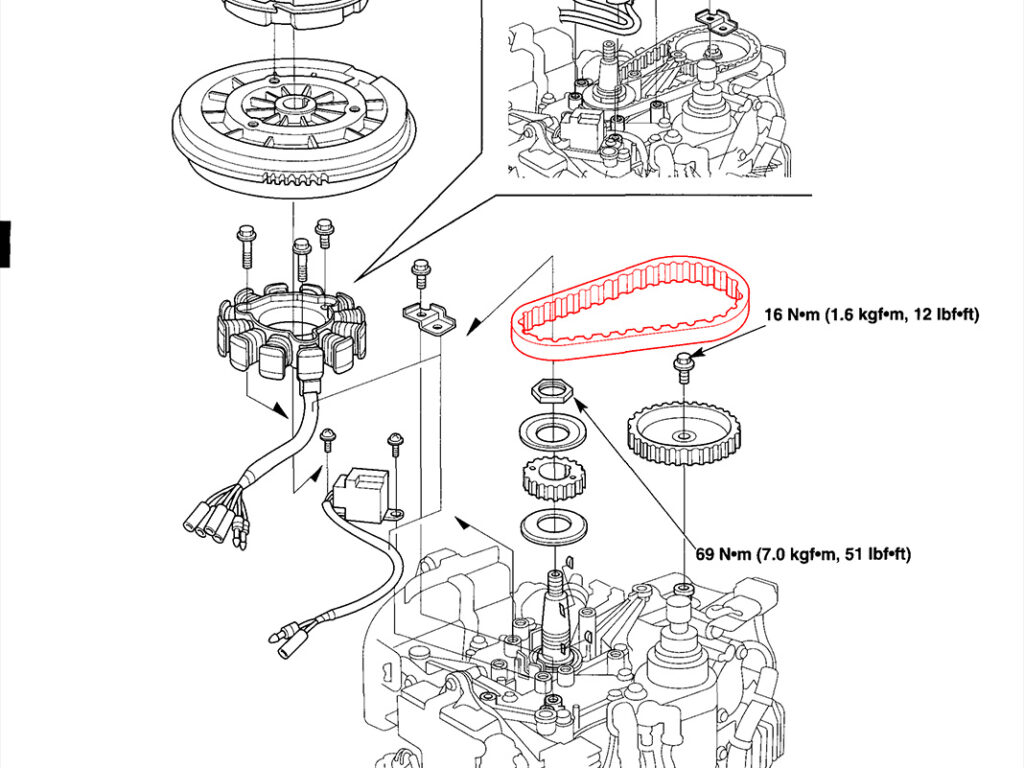 16 N•m (1.6 kgf•m, 12 lbf•ft)

69 N•m (7.0 kgf•m, 51 lbf•ft)