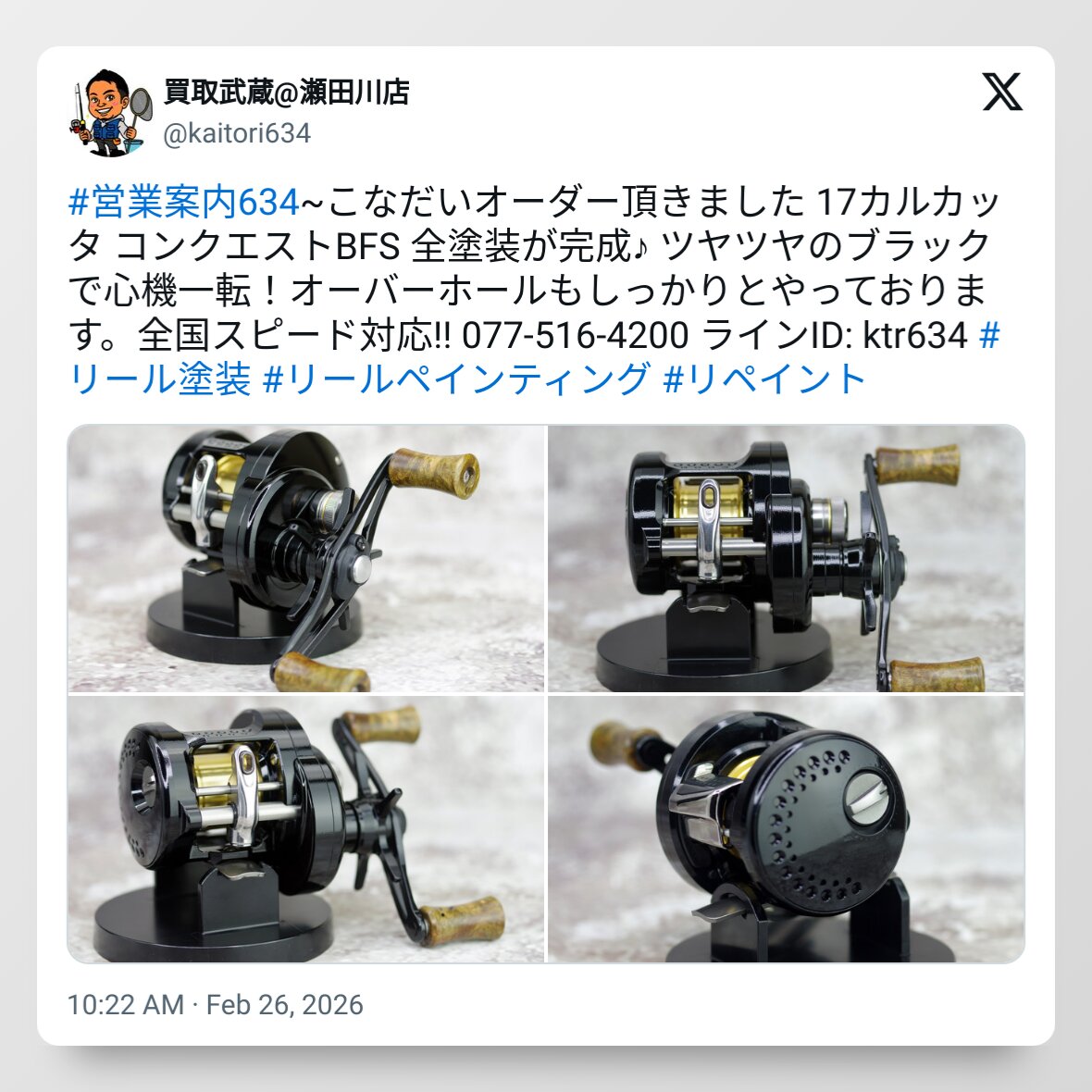 買取武蔵@瀬田川店
@kaitori634

#営業案内634~こなだいオーダー頂きました 17カルカッタ コンクエストBFS 全塗装が完成♪ ツヤツヤのブラックで心機一転！オーバーホールもしっかりとやっております。全国スピード対応!! 077-516-4200 ラインID: ktr634 #リール塗装 #リールペインティング #リペイント

10:22 AM · Feb 26, 2026